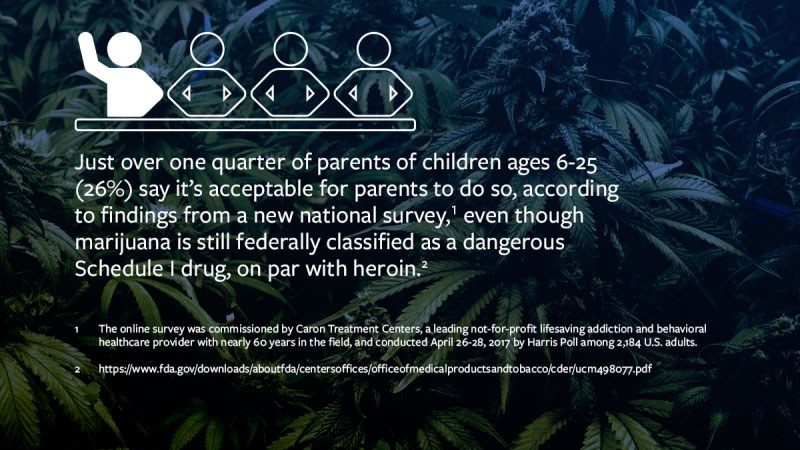 Just over one quarter of parents of children ages 6-25 (26%) say it's acceptable for parents to do so, according to findings from a new national survey,$^1$ even though marijuana is still federally classified as a dangerous Schedule I drug, on par with heroin.$^2$

1 The online survey was commissioned by Caron Treatment Centers, a leading not-for-profit lifesaving addiction and behavioral healthcare provider with nearly 60 years in the field, and conducted April 26-28, 2017 by Harris Poll among 2,184 U.S. adults.

2 https://www.fda.gov/downloads/aboutfda/centersoffices/officeofmedicalproductsandtobacco/cder/ucm498077.pdf